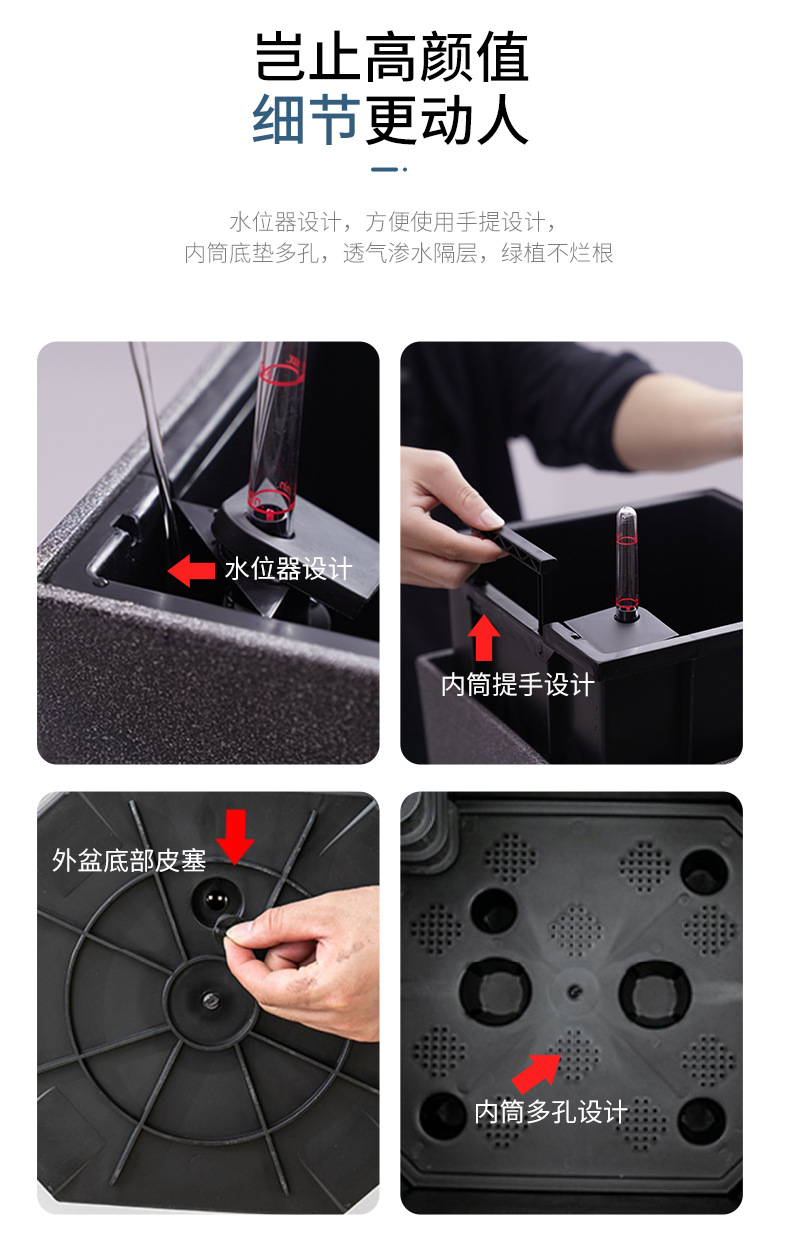 岂止高颜值
细节更动人

水位器设计，方便使用手提设计，
内筒底垫多孔，透气渗水隔层，绿植不烂根

水位器设计

内筒提手设计

外盆底部皮塞

内筒多孔设计