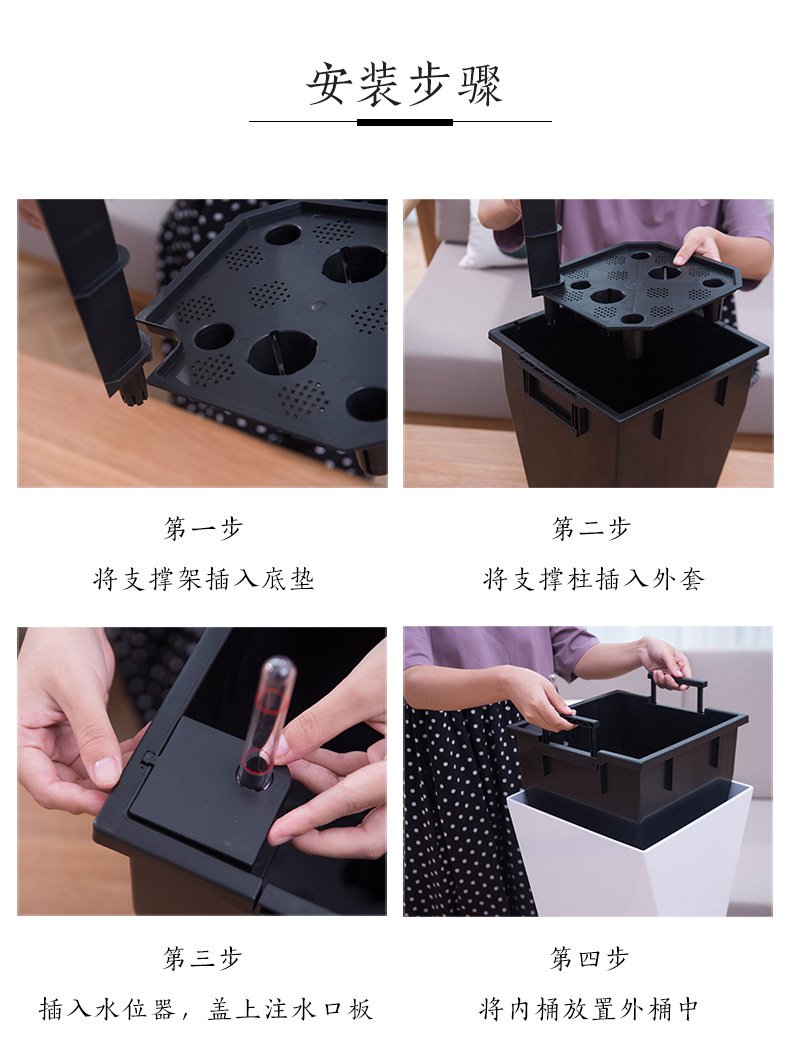 安装步骤

第一步

将支撑架插入底垫

第二步

将支撑柱插入外套

第三步

插入水位器，盖上注水口板

第四步

将内桶放置外桶中